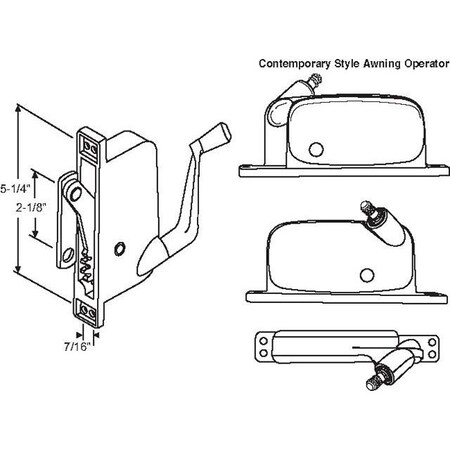 Contemporary Style Awning Operator

5-1/4"

2-1/8"

7/16"